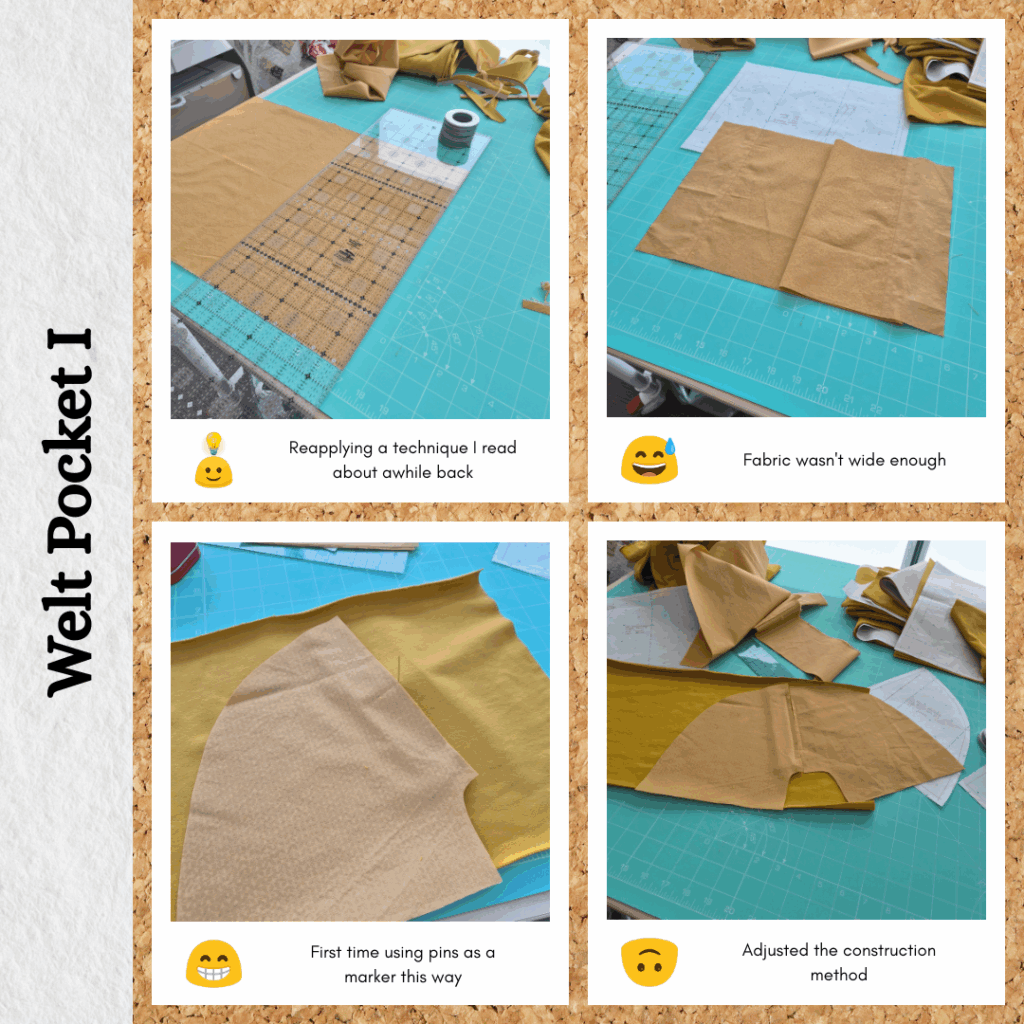 Welt Pocket I

Reapplying a technique I read about awhile back

Fabric wasn't wide enough

First time using pins as a marker this way

Adjusted the construction method